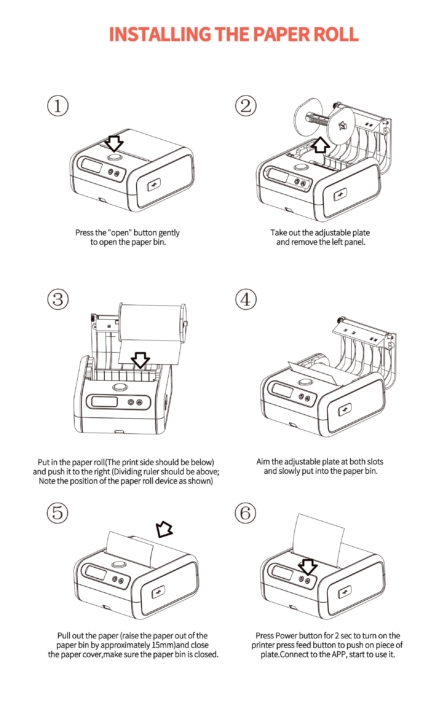 INSTALLING THE PAPER ROLL

①

Press the "open" button gently to open the paper bin.

②

Take out the adjustable plate and remove the left panel.

③

Put in the paper roll(The print side should be below) and push it to the right (Dividing ruler should be above; Note the position of the paper roll device as shown)

④

Aim the adjustable plate at both slots and slowly put into the paper bin.

⑤

Pull out the paper (raise the paper out of the paper bin by approximately 15mm)and close the paper cover,make sure the paper bin is closed.

⑥

Press Power button for 2 sec to turn on the printer press feed button to push on piece of plate.Connect to the APP, start to use it.